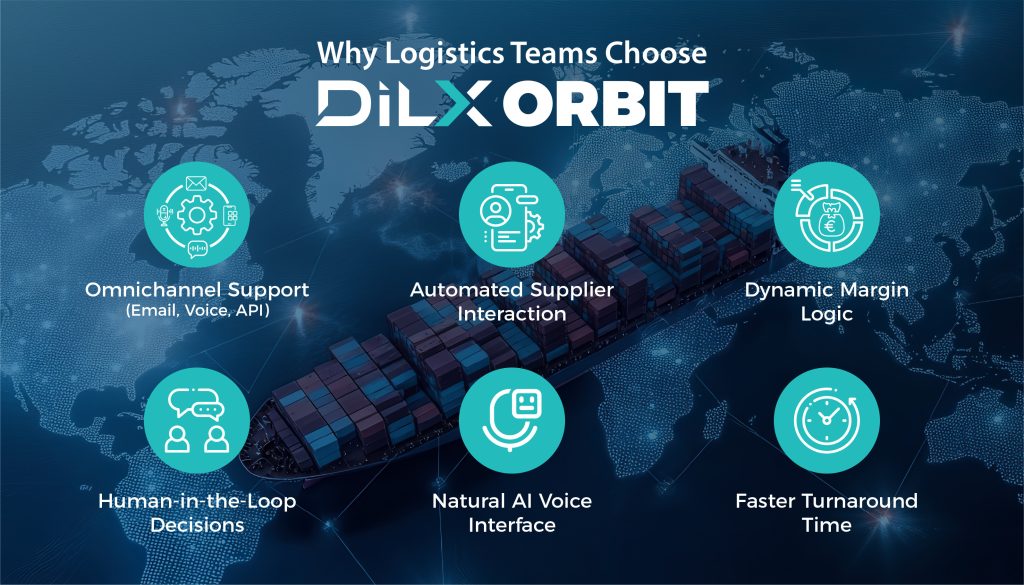 Why Logistics Teams Choose

DiLX ORBIT

Omnichannel Support
(Email, Voice, API)

Automated Supplier Interaction

Dynamic Margin Logic

Human-in-the-Loop Decisions

Natural AI Voice Interface

Faster Turnaround Time